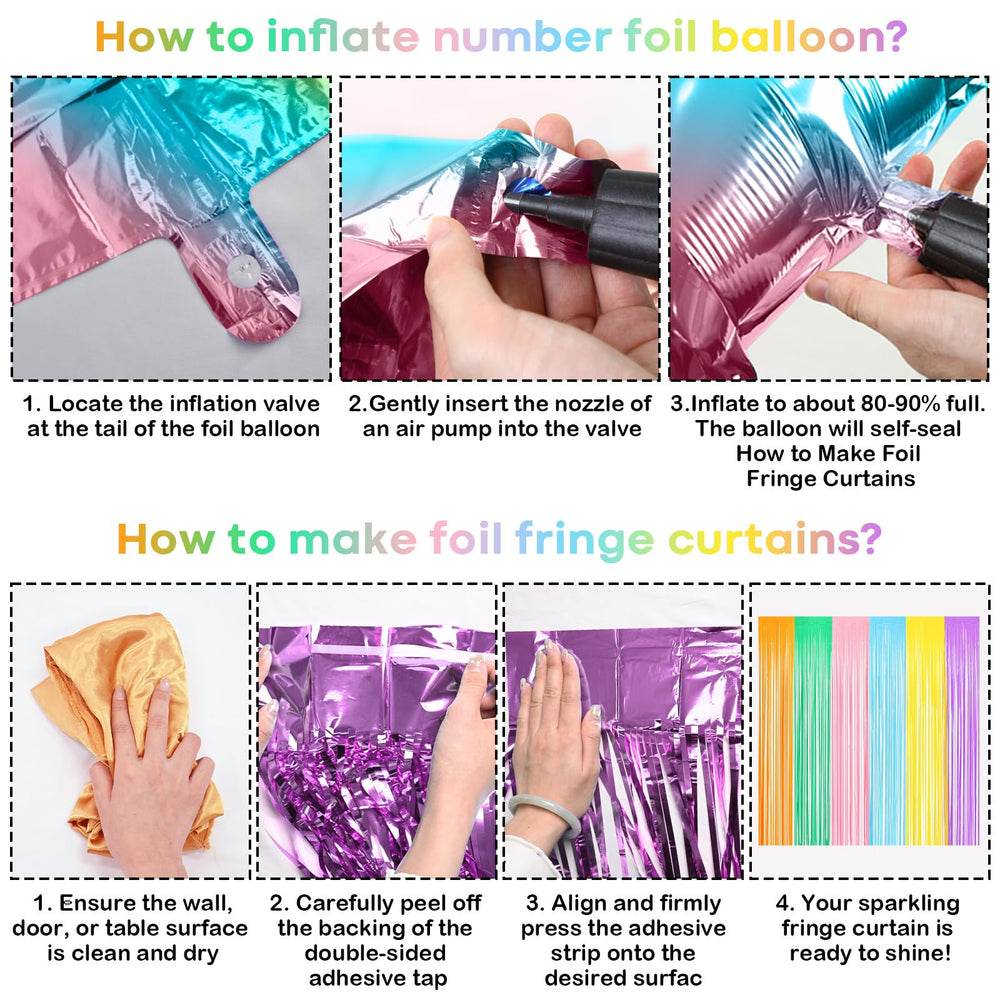 How to inflate number foil balloon?

1. Locate the inflation valve at the tail of the foil balloon

2.Gently insert the nozzle of an air pump into the valve

3.Inflate to about 80-90% full. The balloon will self-seal How to Make Foil Fringe Curtains

How to make foil fringe curtains?

1. Ensure the wall, door, or table surface is clean and dry

2. Carefully peel off the backing of the double-sided adhesive tap

3. Align and firmly press the adhesive strip onto the desired surfac

4. Your sparkling fringe curtain is ready to shine!