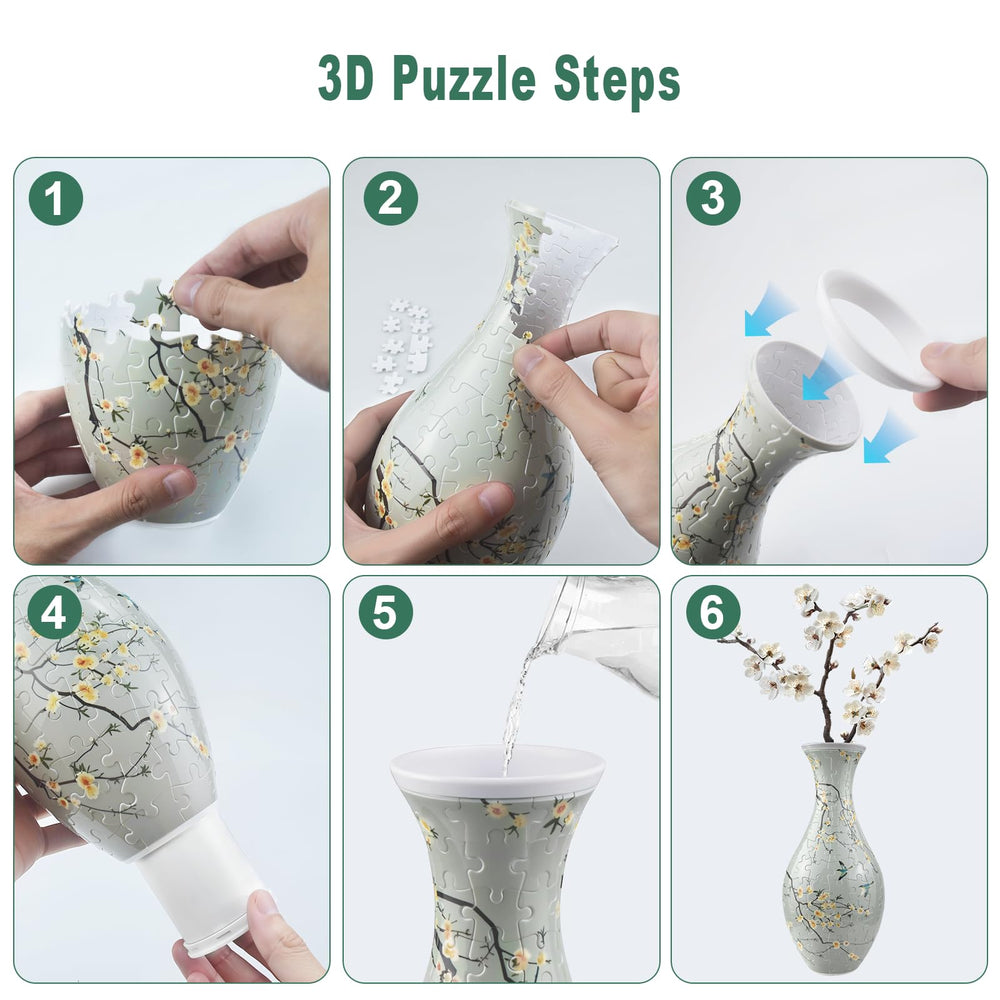 3D Puzzle Steps

1

2

3

4

5

6