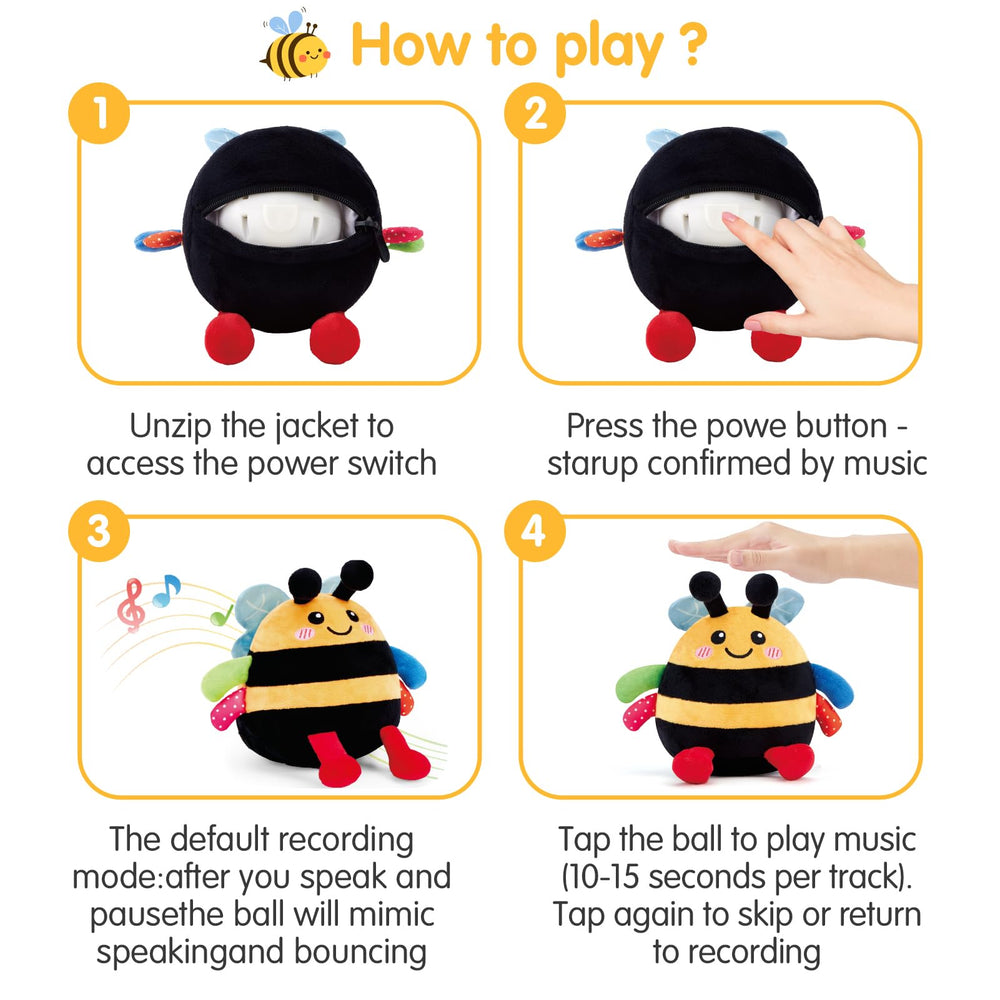 How to play ?

1

Unzip the jacket to access the power switch

2

Press the powe button - starup confirmed by music

3

The default recording mode:after you speak and pausethe ball will mimic speakingand bouncing

4

Tap the ball to play music (10-15 seconds per track). Tap again to skip or return to recording