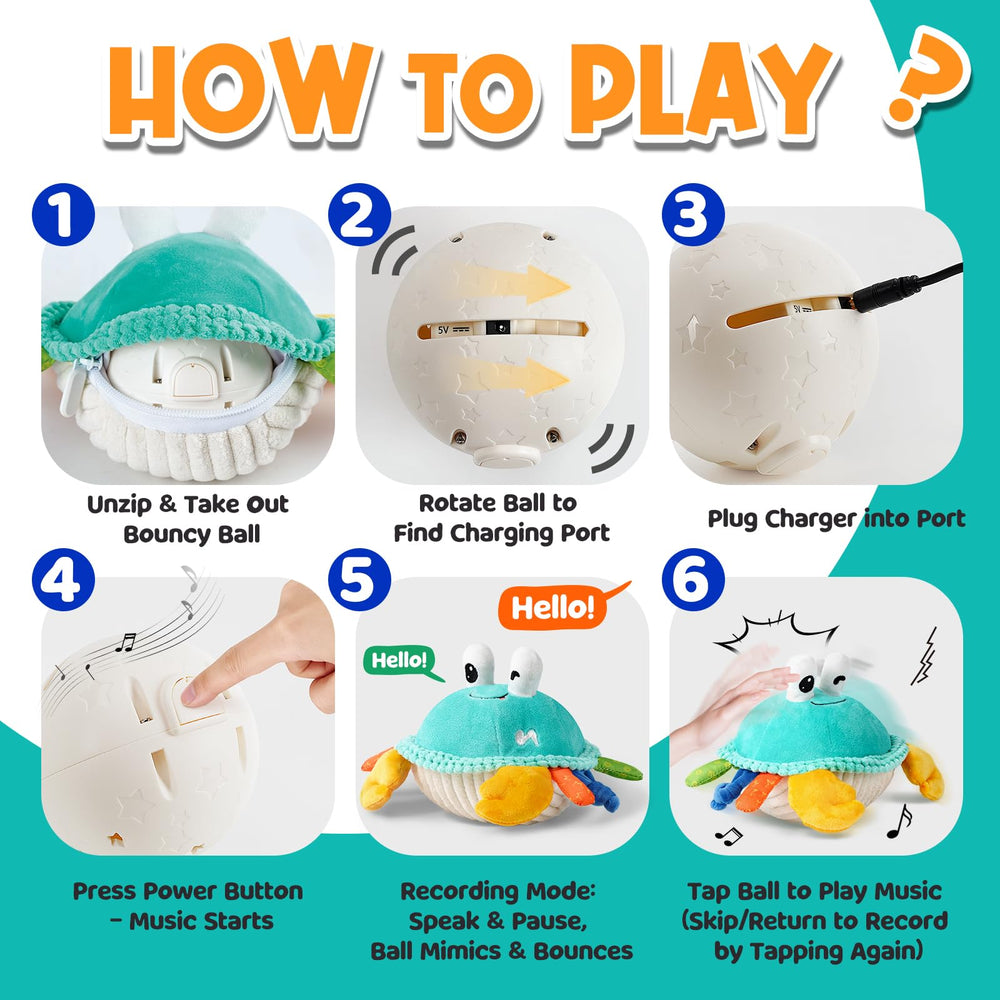 HOW TO PLAY ?

1

Unzip & Take Out Bouncy Ball

2

5V

Rotate Ball to Find Charging Port

3

5V

Plug Charger into Port

4

Press Power Button - Music Starts

5

Hello!

Hello!

Recording Mode: Speak & Pause, Ball Mimics & Bounces

6

Tap Ball to Play Music (Skip/Return to Record by Tapping Again)