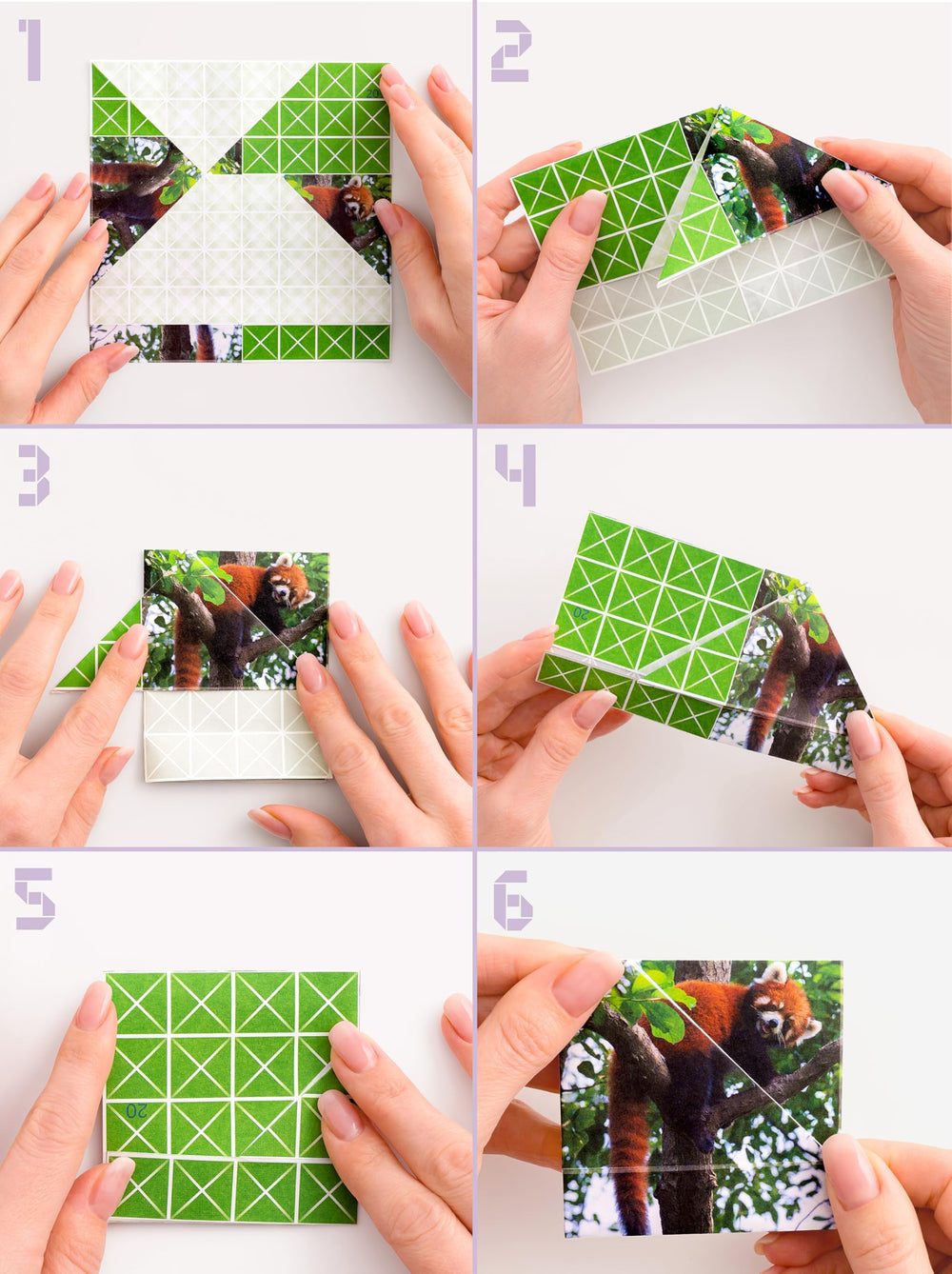 1

2

3

4

20

5

20

6