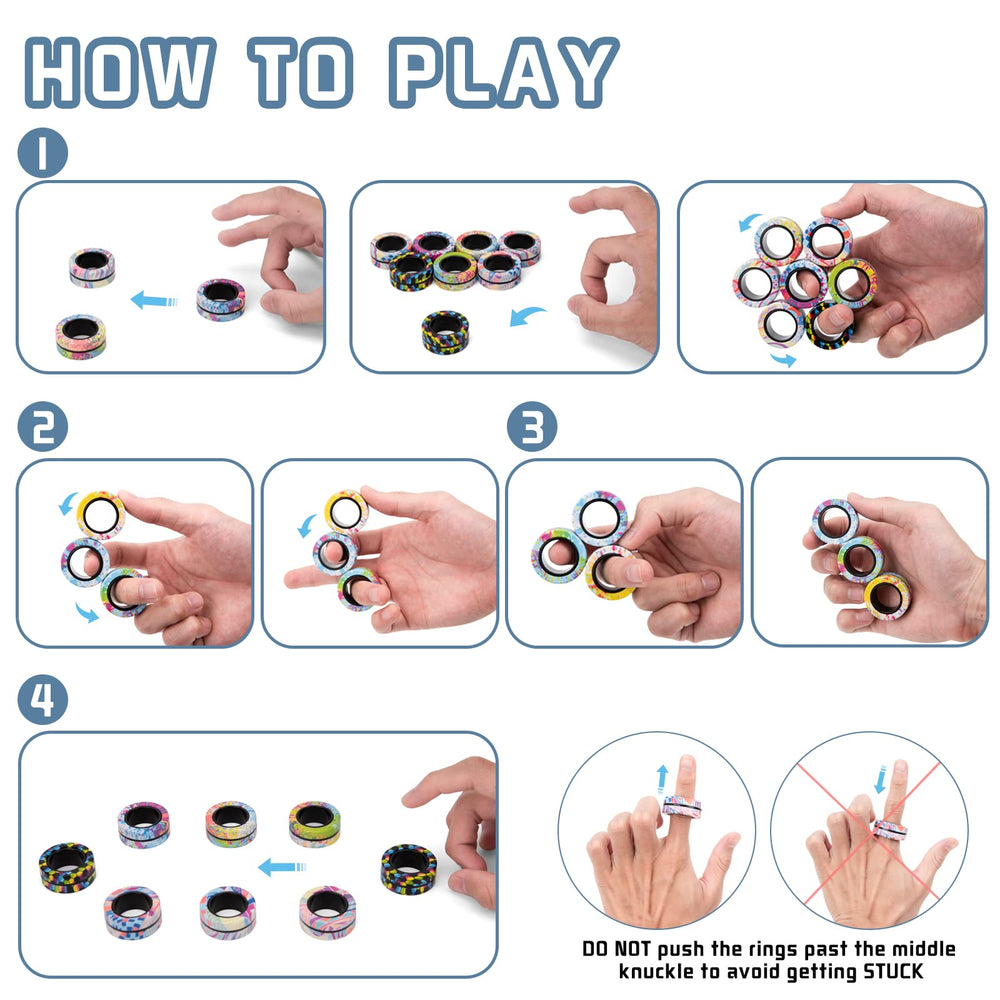 HOW TO PLAY

1

2

3

4

DO NOT push the rings past the middle knuckle to avoid getting STUCK