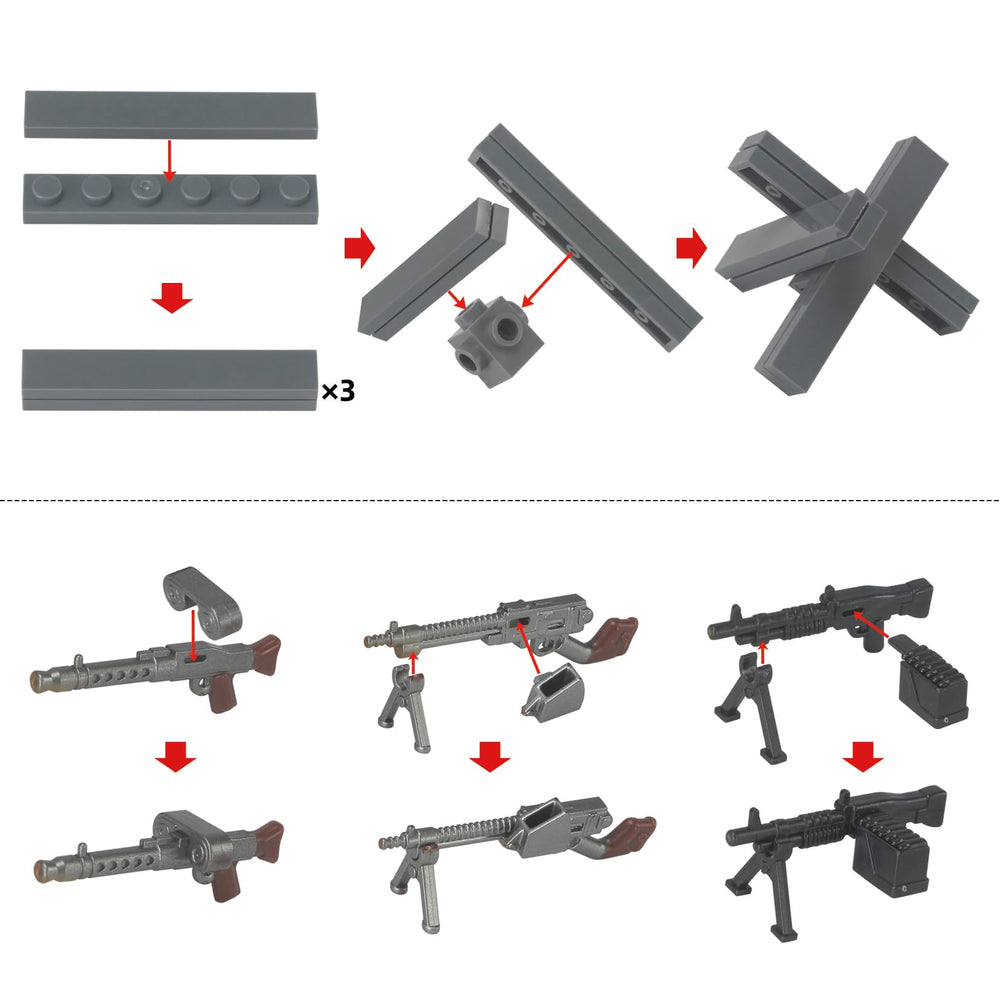 ×3