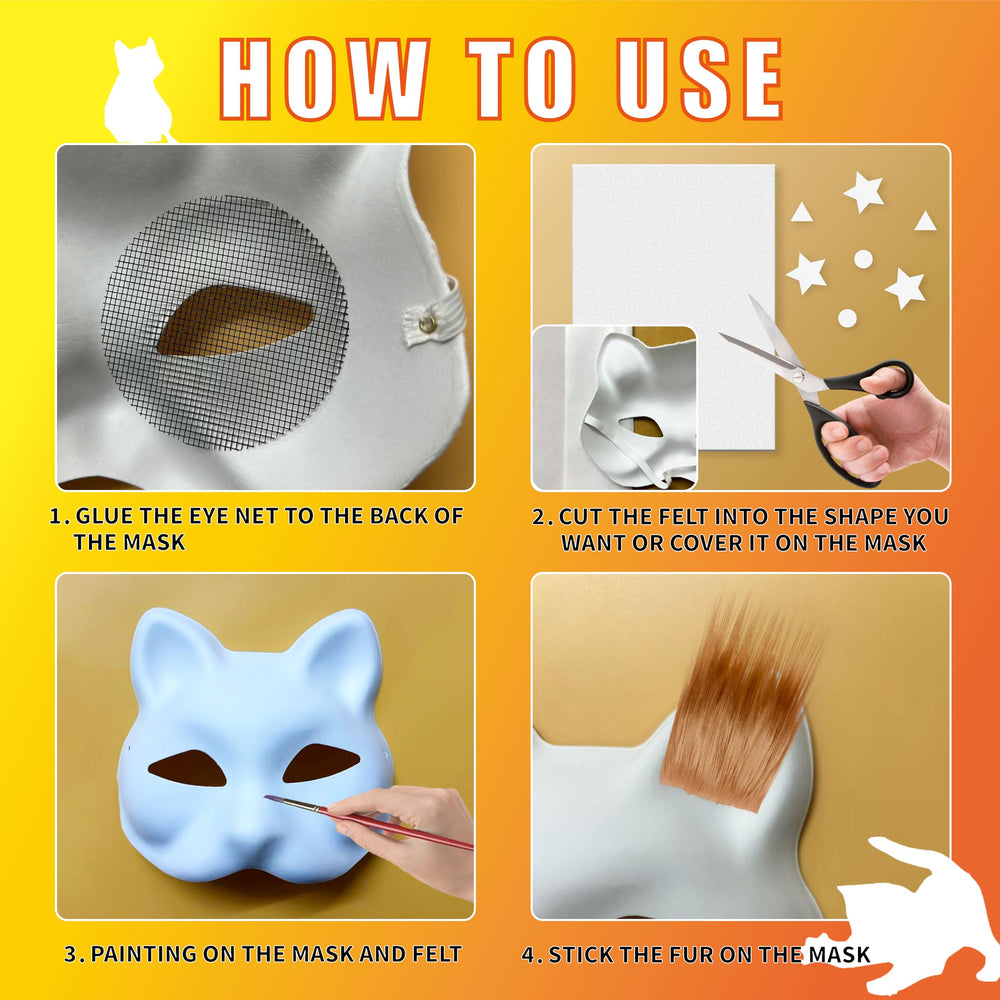 HOW TO USE

1. GLUE THE EYE NET TO THE BACK OF THE MASK

2. CUT THE FELT INTO THE SHAPE YOU WANT OR COVER IT ON THE MASK

3. PAINTING ON THE MASK AND FELT

4. STICK THE FUR ON THE MASK