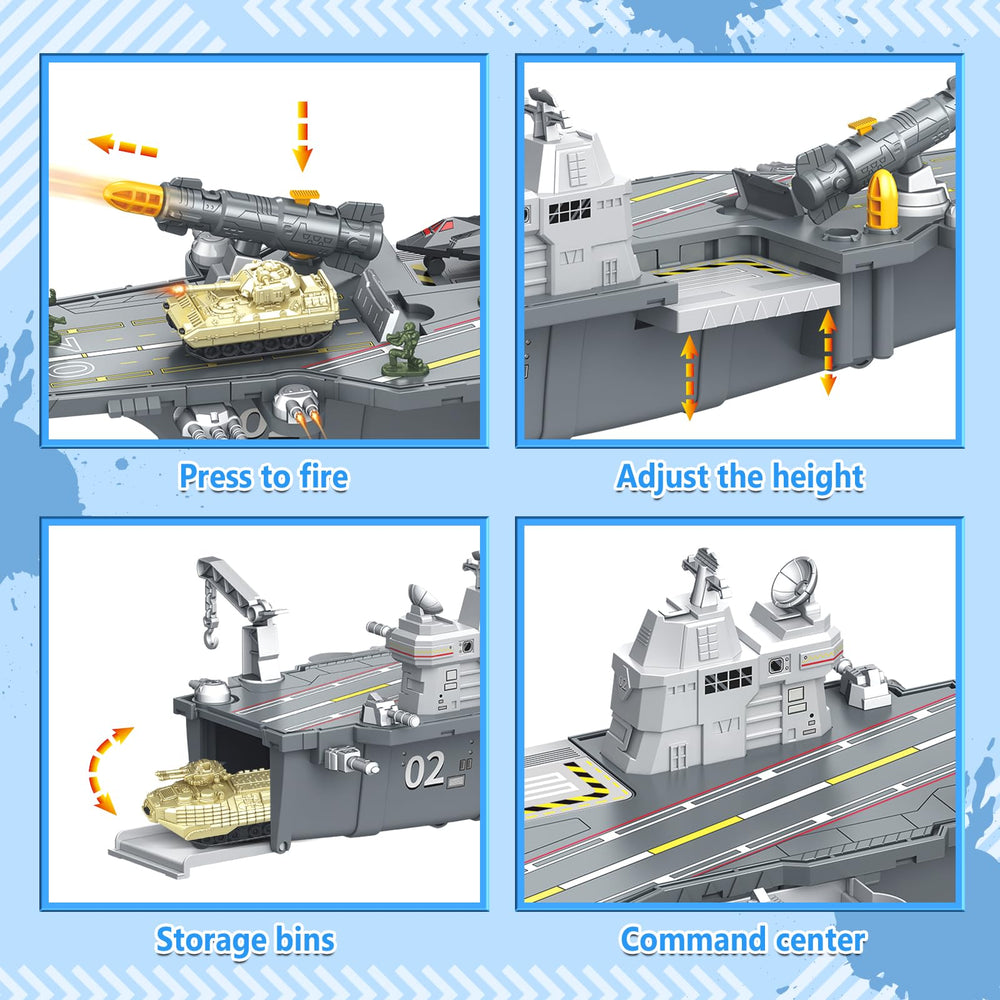 Press to fire

Adjust the height

02

Storage bins

Command center