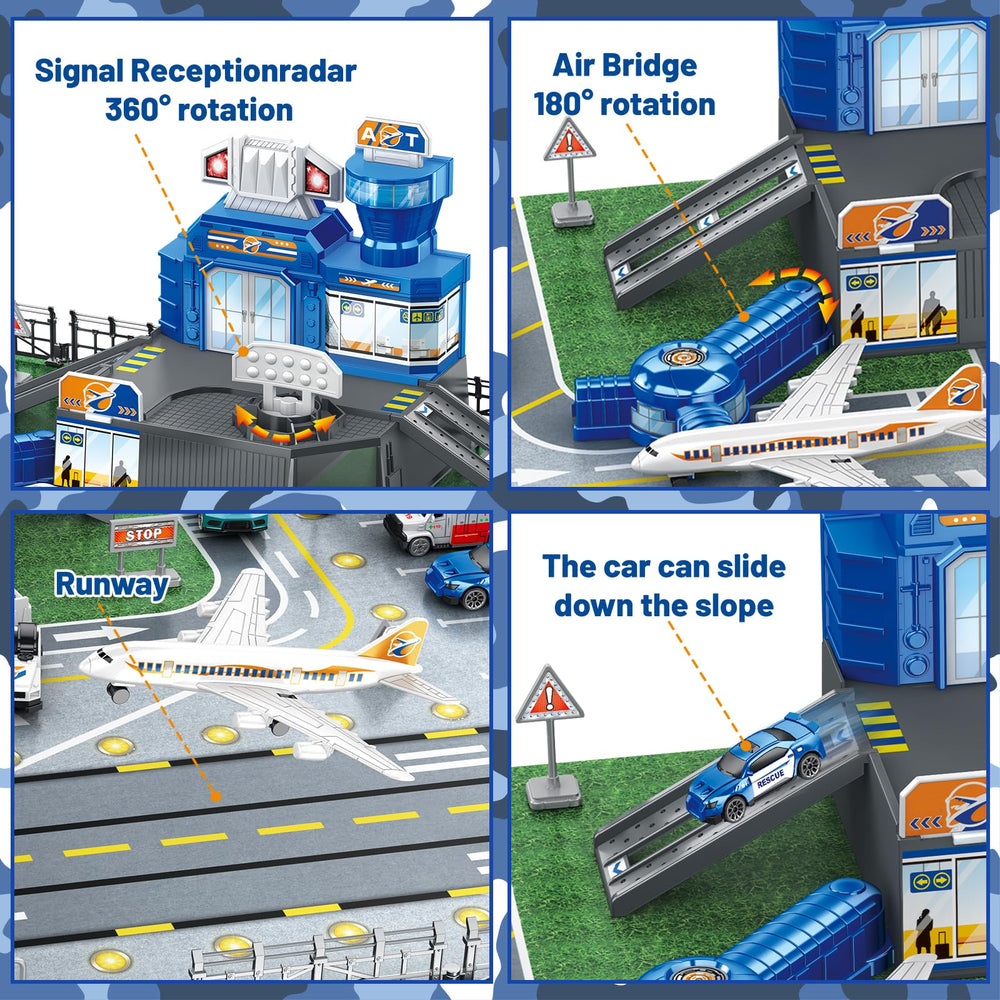 Signal Receptionradar
360° rotation

A T

Air Bridge
180° rotation

STOP

Runway

The car can slide
down the slope

RESCUE