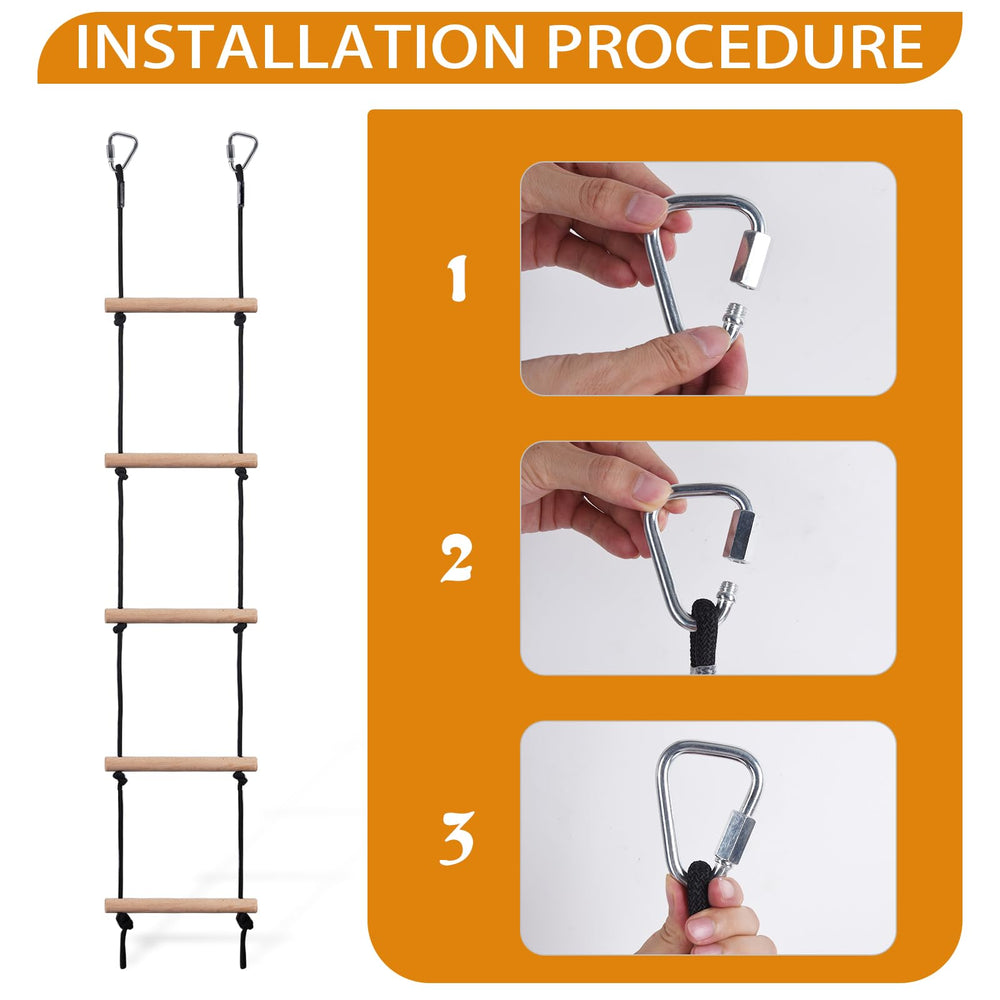 INSTALLATION PROCEDURE

1

2

3