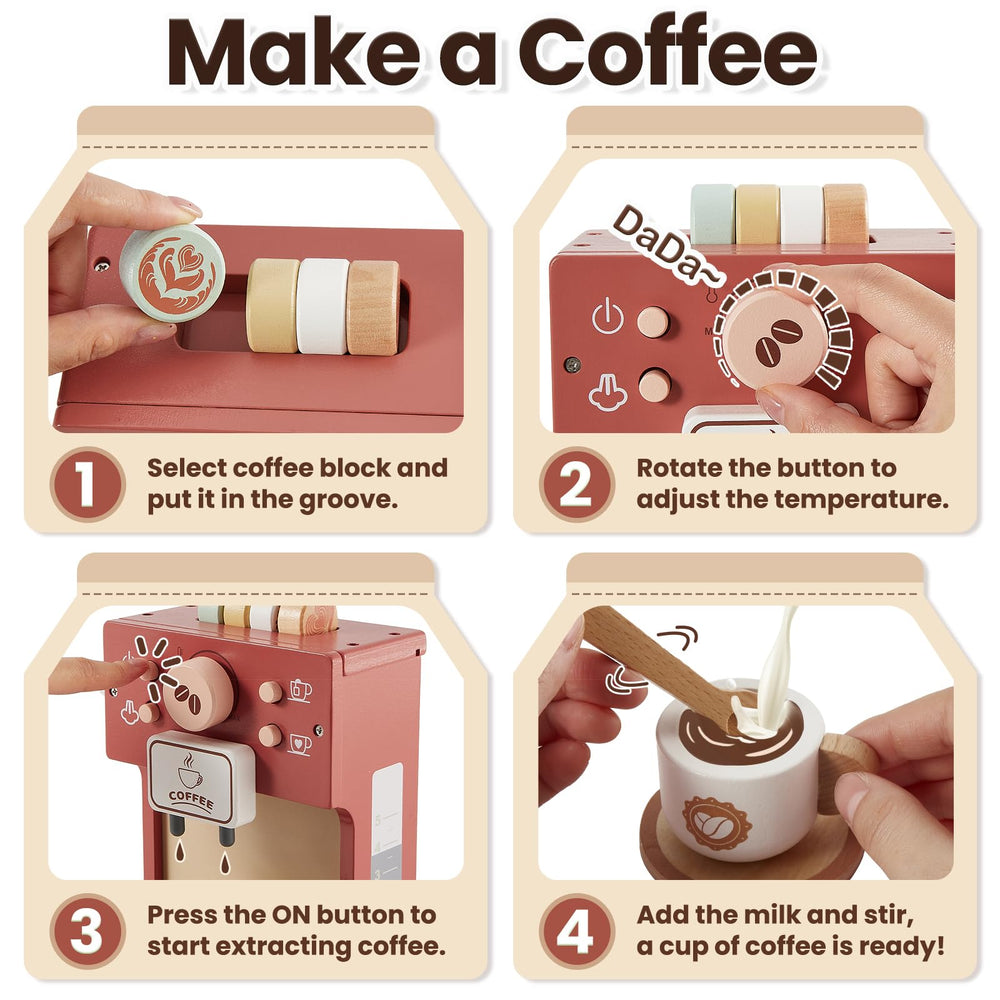 Make a Coffee

1 Select coffee block and put it in the groove.

DaDa~

2 Rotate the button to adjust the temperature.

COFFEE

3 Press the ON button to start extracting coffee.

4 Add the milk and stir, a cup of coffee is ready!