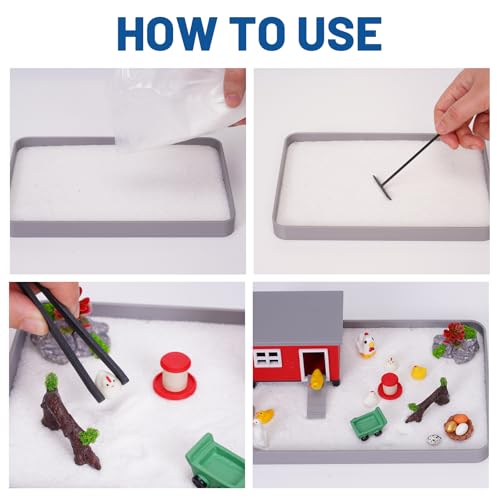 HOW TO USE