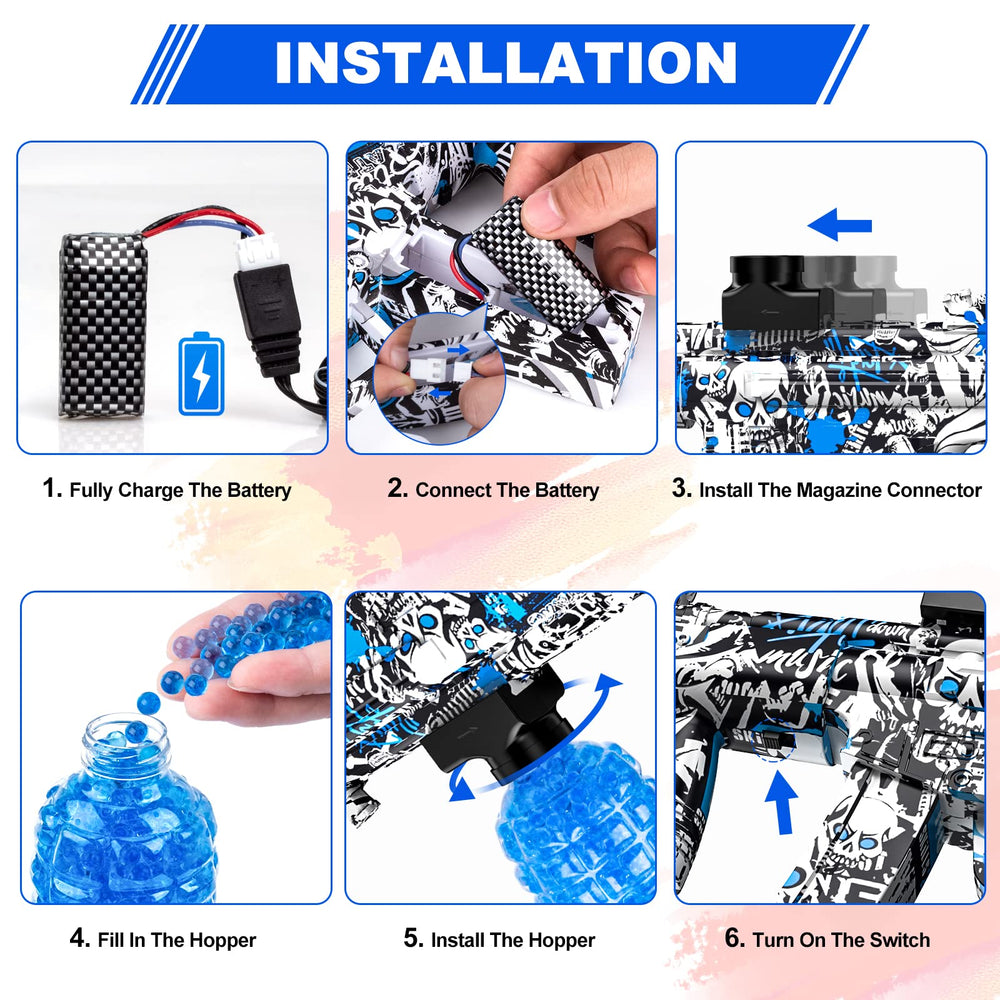 INSTALLATION

1. Fully Charge The Battery

2. Connect The Battery

3. Install The Magazine Connector

4. Fill In The Hopper

5. Install The Hopper

6. Turn On The Switch