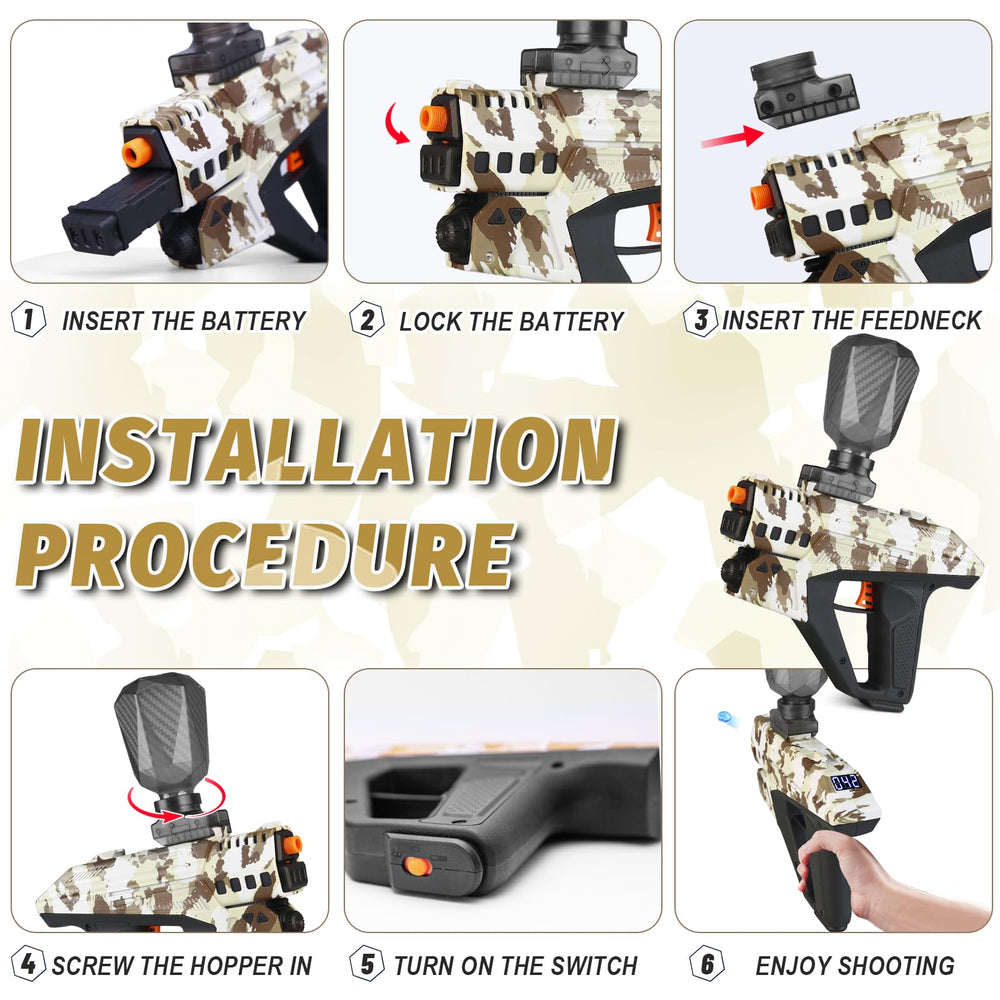 1 INSERT THE BATTERY

2 LOCK THE BATTERY

3 INSERT THE FEEDNECK

INSTALLATION PROCEDURE

042

4 SCREW THE HOPPER IN

5 TURN ON THE SWITCH

6 ENJOY SHOOTING